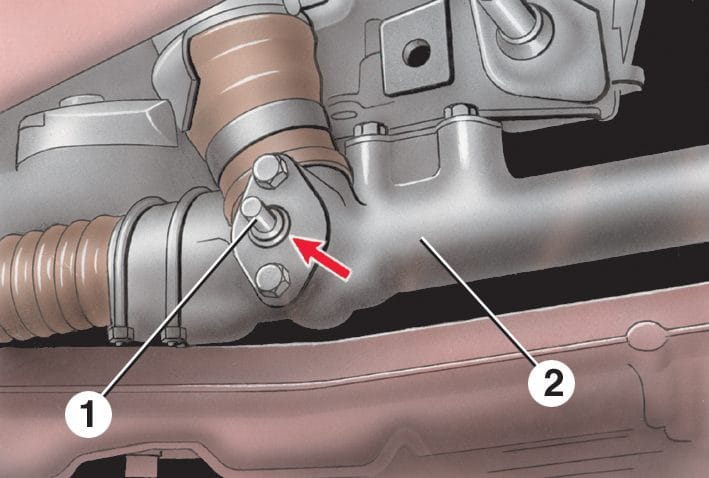 1
2